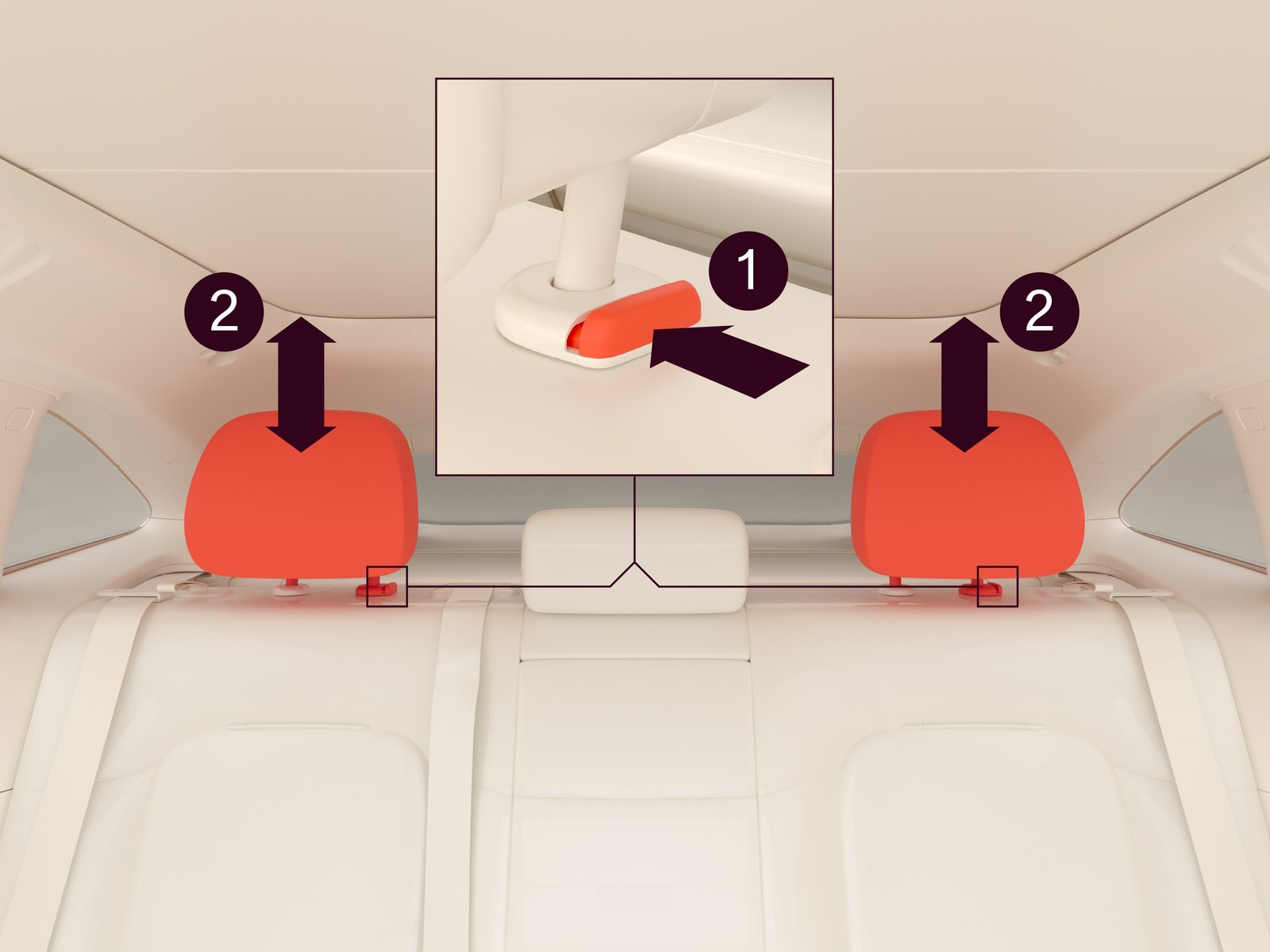 2

1

2